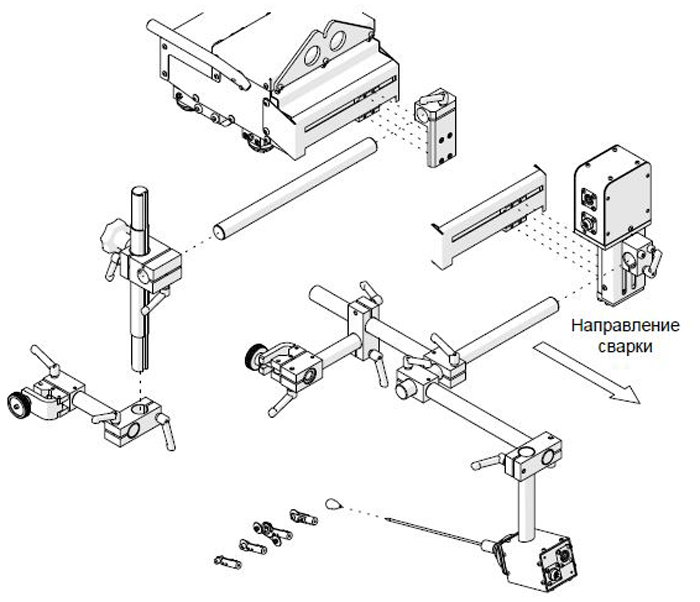 Направление сварки